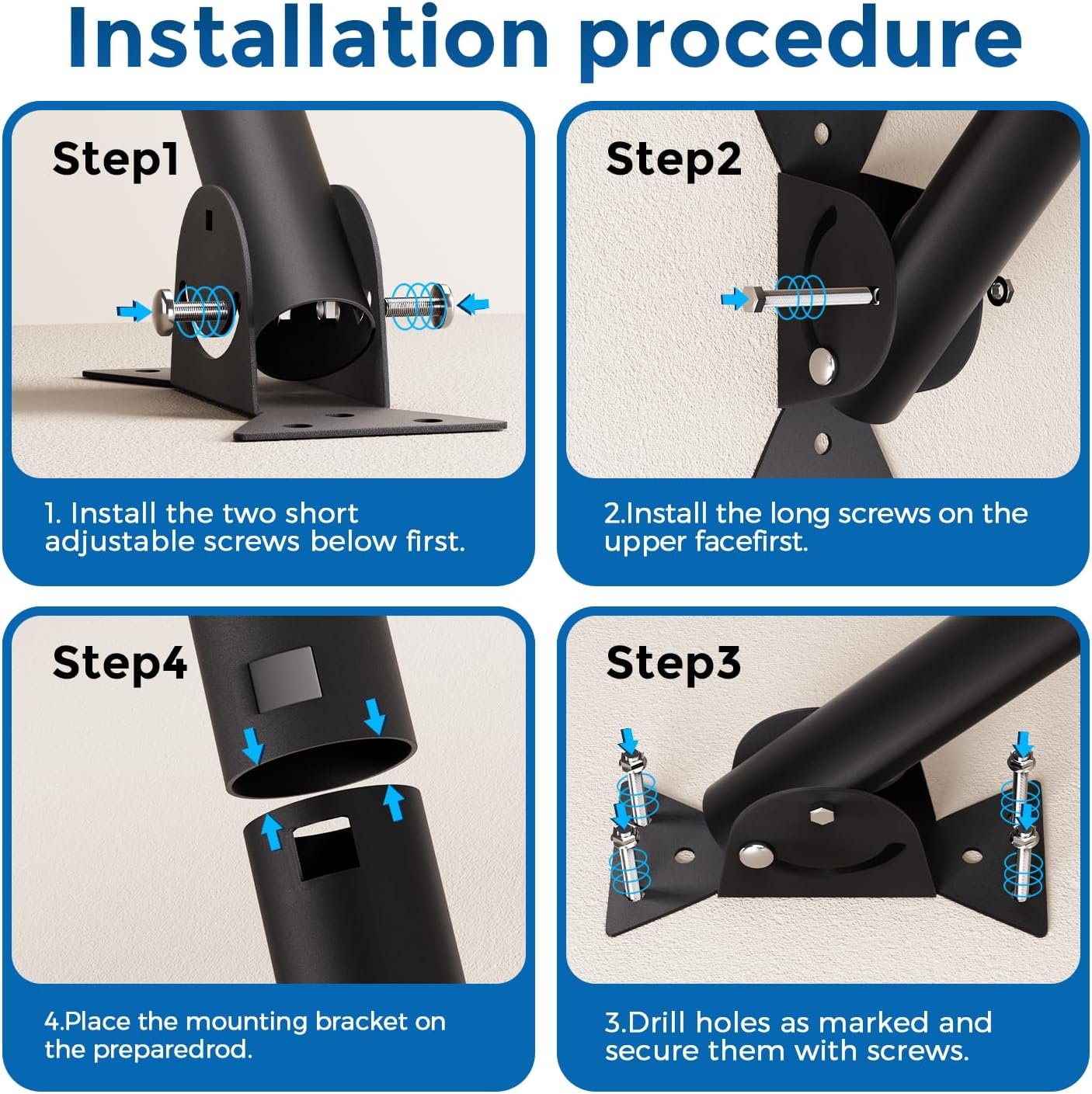 Installation procedure

Step1

1. Install the two short adjustable screws below first.

Step2

2.Install the long screws on the upper facefirst.

Step4

4.Place the mounting bracket on the preparedrod.

Step3

3.Drill holes as marked and secure them with screws.